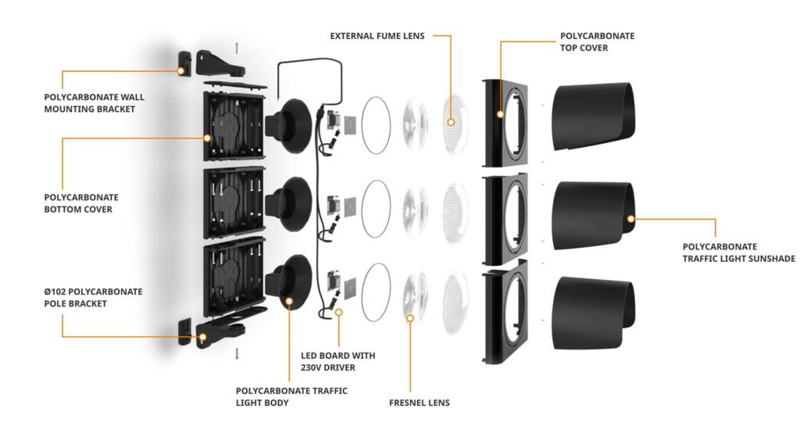 EXTERNAL FUME LENS

POLYCARBONATE TOP COVER

POLYCARBONATE WALL MOUNTING BRACKET

POLYCARBONATE BOTTOM COVER

POLYCARBONATE TRAFFIC LIGHT SUNSHADE

Ø102 POLYCARBONATE POLE BRACKET

LED BOARD WITH 230V DRIVER

POLYCARBONATE TRAFFIC LIGHT BODY

FRESNEL LENS