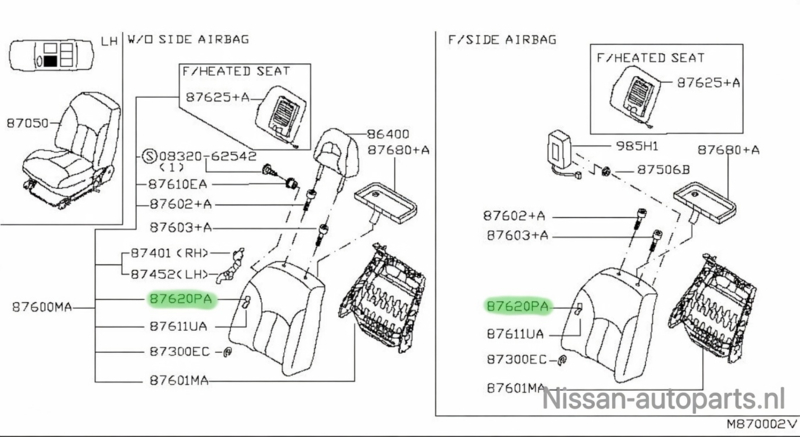 LH

87050

W/O SIDE AIRBAG

F/HEATED SEAT

87625+A

86400

87680+A

S 08320-62542
(1)

87610EA

87602+A

87603+A

87401 (RH)

87452 (LH)

87600MA

87620PA

87611UA

87300EC

87601MA

F/SIDE AIRBAG

F/HEATED SEAT

87625+A

985H1

87680+A

87506B

87602+A

87603+A

87620PA

87611UA

87300EC

87601MA

Nissan-autoparts.nl

M870002V