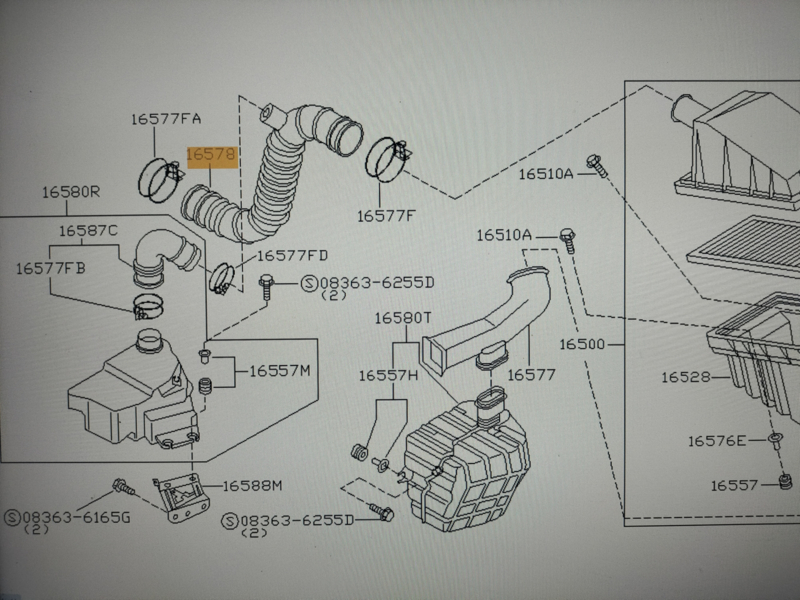 16577FA
16578
16580R
16587C
16577FB
16577FD
Ⓢ08363-6255D
(2)
16577F
16510A
16510A
16580T
16557M
16557H
16577
16500
16528
16576E
16557
16588M
Ⓢ08363-6165G
(2)
Ⓢ08363-6255D
(2)